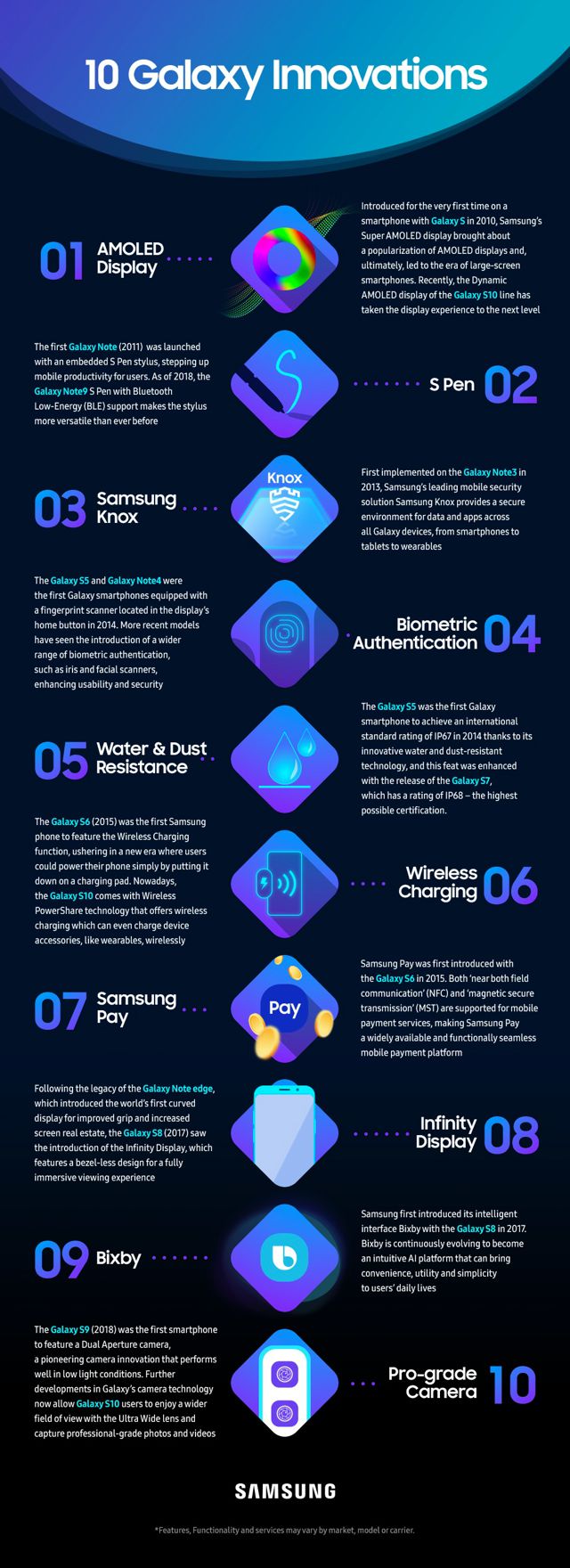 10 Galaxy Innovations

01 AMOLED Display

Introduced for the very first time on a smartphone with Galaxy S in 2010, Samsung's Super AMOLED display brought about a popularization of AMOLED displays and, ultimately, led to the era of large-screen smartphones. Recently, the Dynamic AMOLED display of the Galaxy S10 line has taken the display experience to the next level

The first Galaxy Note (2011) was launched with an embedded S Pen stylus, stepping up mobile productivity for users. As of 2018, the Galaxy Note9 S Pen with Bluetooth Low-Energy (BLE) support makes the stylus more versatile than ever before

S Pen 02

03 Samsung Knox

Knox

First implemented on the Galaxy Note3 in 2013, Samsung's leading mobile security solution Samsung Knox provides a secure environment for data and apps across all Galaxy devices, from smartphones to tablets to wearables

The Galaxy S5 and Galaxy Note4 were the first Galaxy smartphones equipped with a fingerprint scanner located in the display's home button in 2014. More recent models have seen the introduction of a wider range of biometric authentication, such as iris and facial scanners, enhancing usability and security

Biometric Authentication 04

05 Water & Dust Resistance

The Galaxy S5 was the first Galaxy smartphone to achieve an international standard rating of IP67 in 2014 thanks to its innovative water and dust-resistant technology, and this feat was enhanced with the release of the Galaxy S7, which has a rating of IP68 – the highest possible certification.

The Galaxy S6 (2015) was the first Samsung phone to feature the Wireless Charging function, ushering in a new era where users could power their phone simply by putting it down on a charging pad. Nowadays, the Galaxy S10 comes with Wireless PowerShare technology that offers wireless charging which can even charge device accessories, like wearables, wirelessly

Wireless Charging 06

07 Samsung Pay

Pay

Samsung Pay was first introduced with the Galaxy S6 in 2015. Both 'near both field communication' (NFC) and 'magnetic secure transmission' (MST) are supported for mobile payment services, making Samsung Pay a widely available and functionally seamless mobile payment platform

Following the legacy of the Galaxy Note edge, which introduced the world's first curved display for improved grip and increased screen real estate, the Galaxy S8 (2017) saw the introduction of the Infinity Display, which features a bezel-less design for a fully immersive viewing experience

Infinity Display 08

09 Bixby

Samsung first introduced its intelligent interface Bixby with the Galaxy S8 in 2017. Bixby is continuously evolving to become an intuitive AI platform that can bring convenience, utility and simplicity to users' daily lives

The Galaxy S9 (2018) was the first smartphone to feature a Dual Aperture camera, a pioneering camera innovation that performs well in low light conditions. Further developments in Galaxy's camera technology now allow Galaxy S10 users to enjoy a wider field of view with the Ultra Wide lens and capture professional-grade photos and videos

Pro-grade Camera 10

SAMSUNG

*Features, Functionality and services may vary by market, model or carrier.